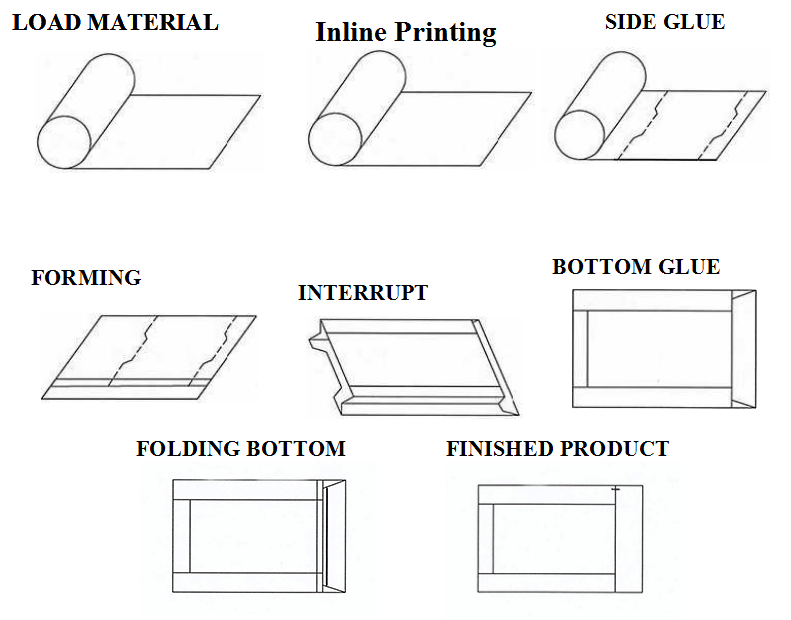 LOAD MATERIAL

Inline Printing

SIDE GLUE

FORMING

INTERRUPT

BOTTOM GLUE

FOLDING BOTTOM

FINISHED PRODUCT