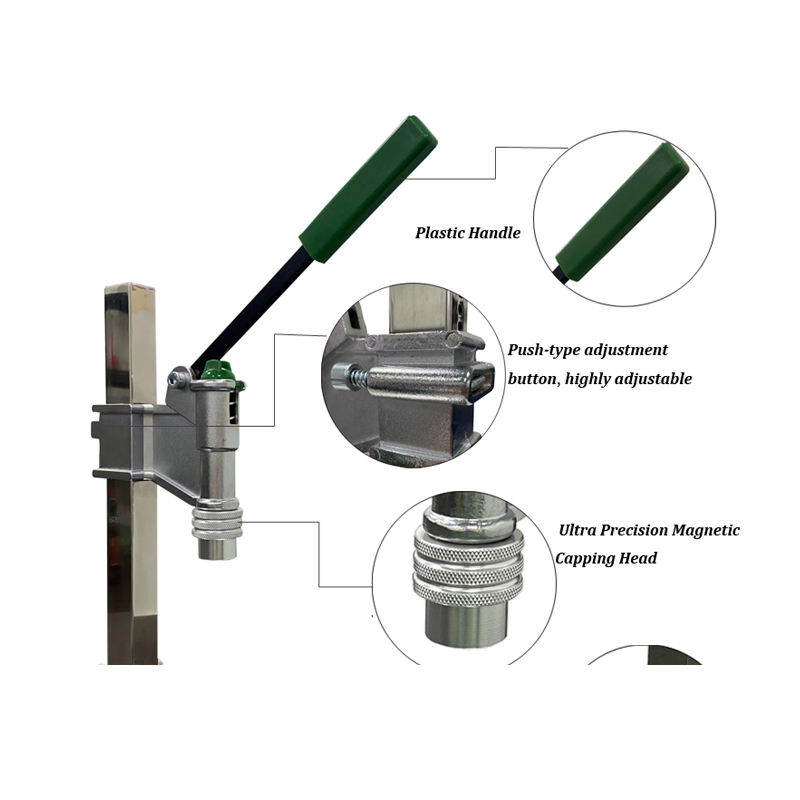 Plastic Handle

Push-type adjustment button, highly adjustable

Ultra Precision Magnetic Capping Head