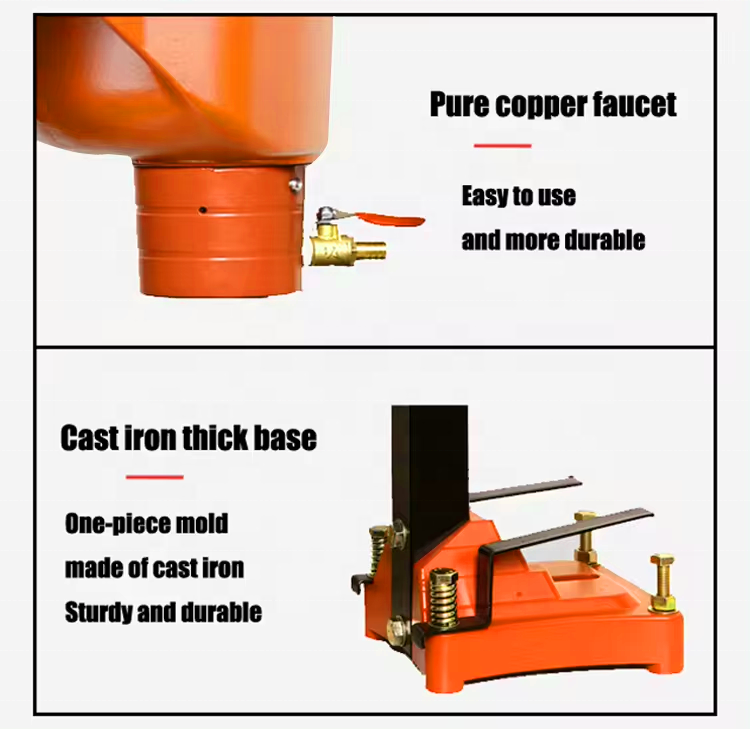 Pure copper faucet

Easy to use
and more durable

Cast iron thick base

One-piece mold
made of cast iron
Sturdy and durable