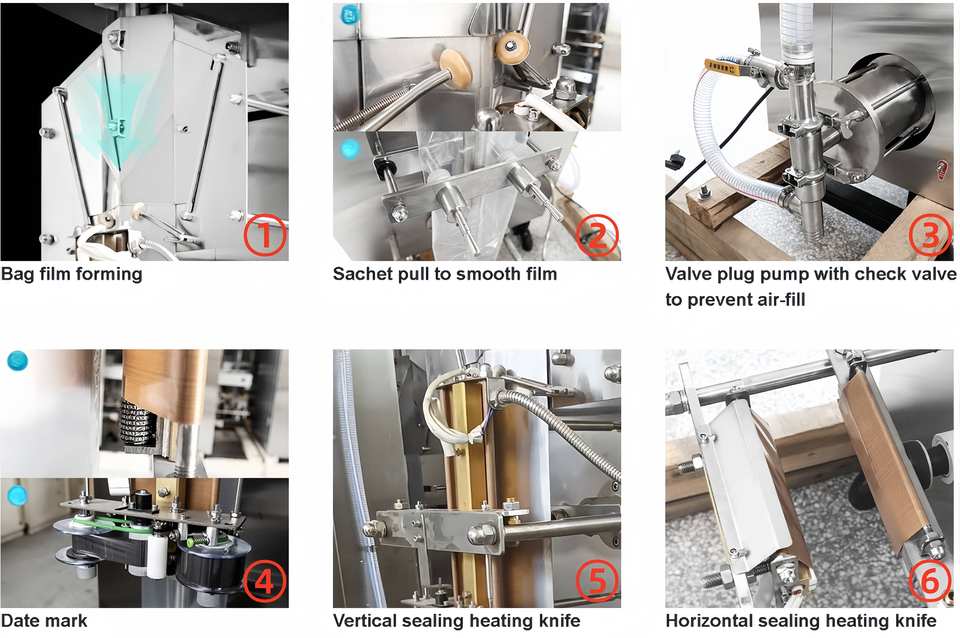 1

Bag film forming

2

Sachet pull to smooth film

3

Valve plug pump with check valve to prevent air-fill

4

Date mark

5

Vertical sealing heating knife

6

Horizontal sealing heating knife