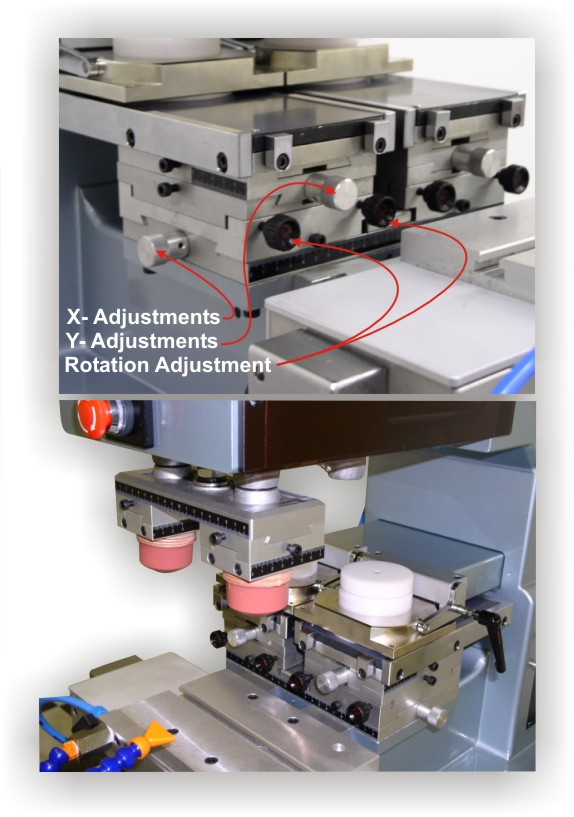 X- Adjustments
Y- Adjustments
Rotation Adjustment