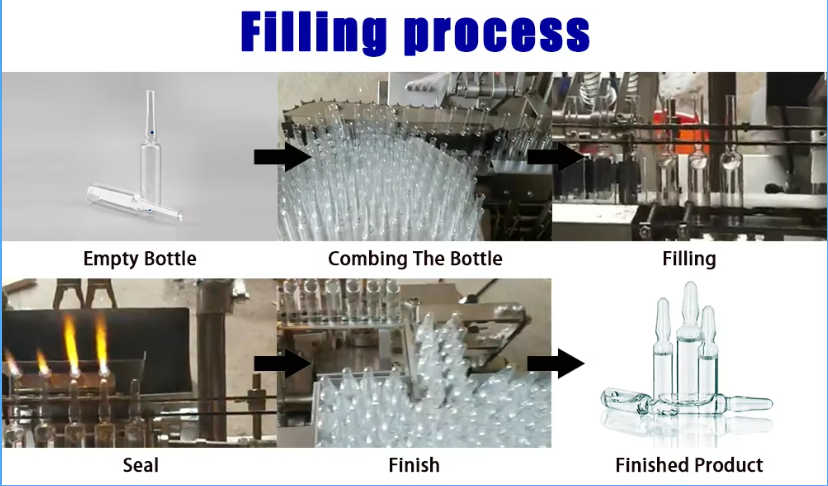 Filling process

Empty Bottle

Combing The Bottle

Filling

Seal

Finish

Finished Product