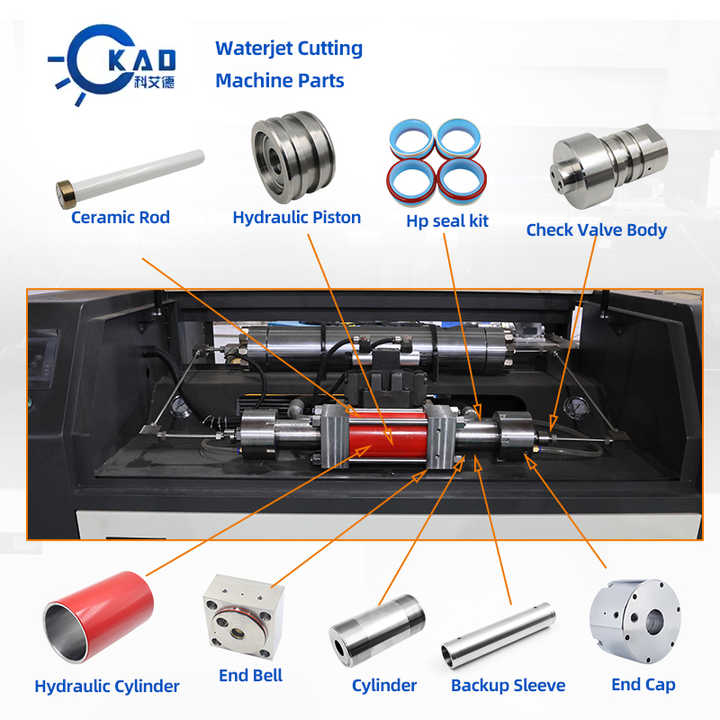 KAD 科艾德

Waterjet Cutting Machine Parts

Ceramic Rod

Hydraulic Piston

Hp seal kit

Check Valve Body

Hydraulic Cylinder

End Bell

Cylinder

Backup Sleeve

End Cap