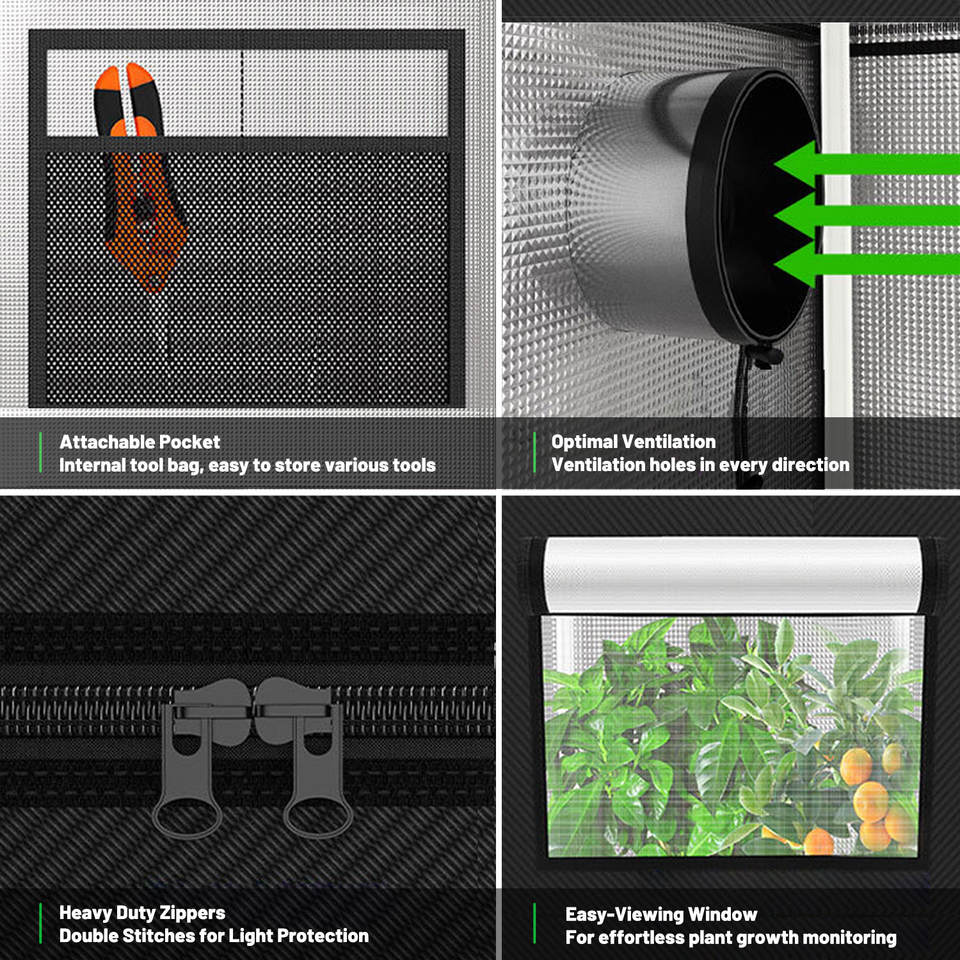 Attachable Pocket
Internal tool bag, easy to store various tools

Optimal Ventilation
Ventilation holes in every direction

Heavy Duty Zippers
Double Stitches for Light Protection

Easy-Viewing Window
For effortless plant growth monitoring