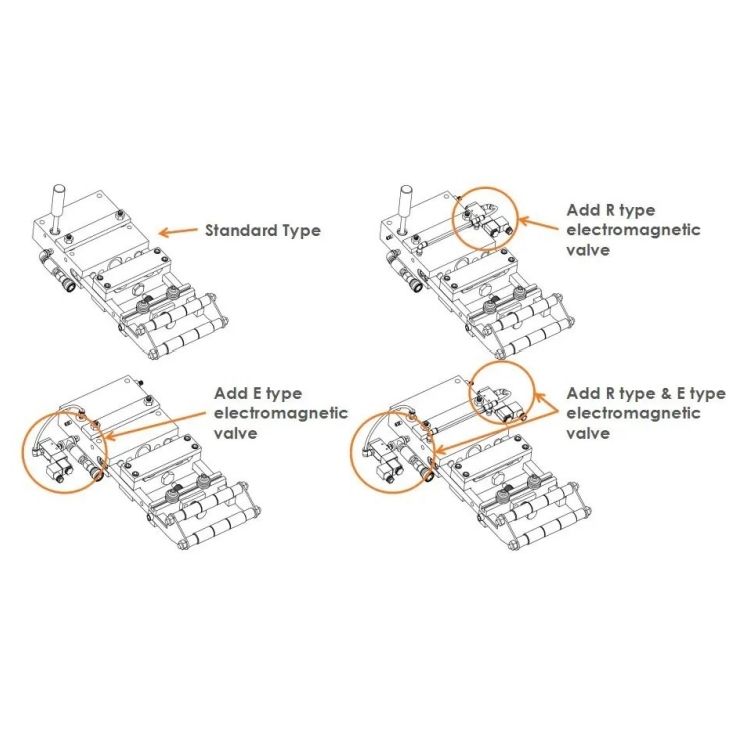 Standard Type

Add R type electromagnetic valve

Add E type electromagnetic valve

Add R type & E type electromagnetic valve